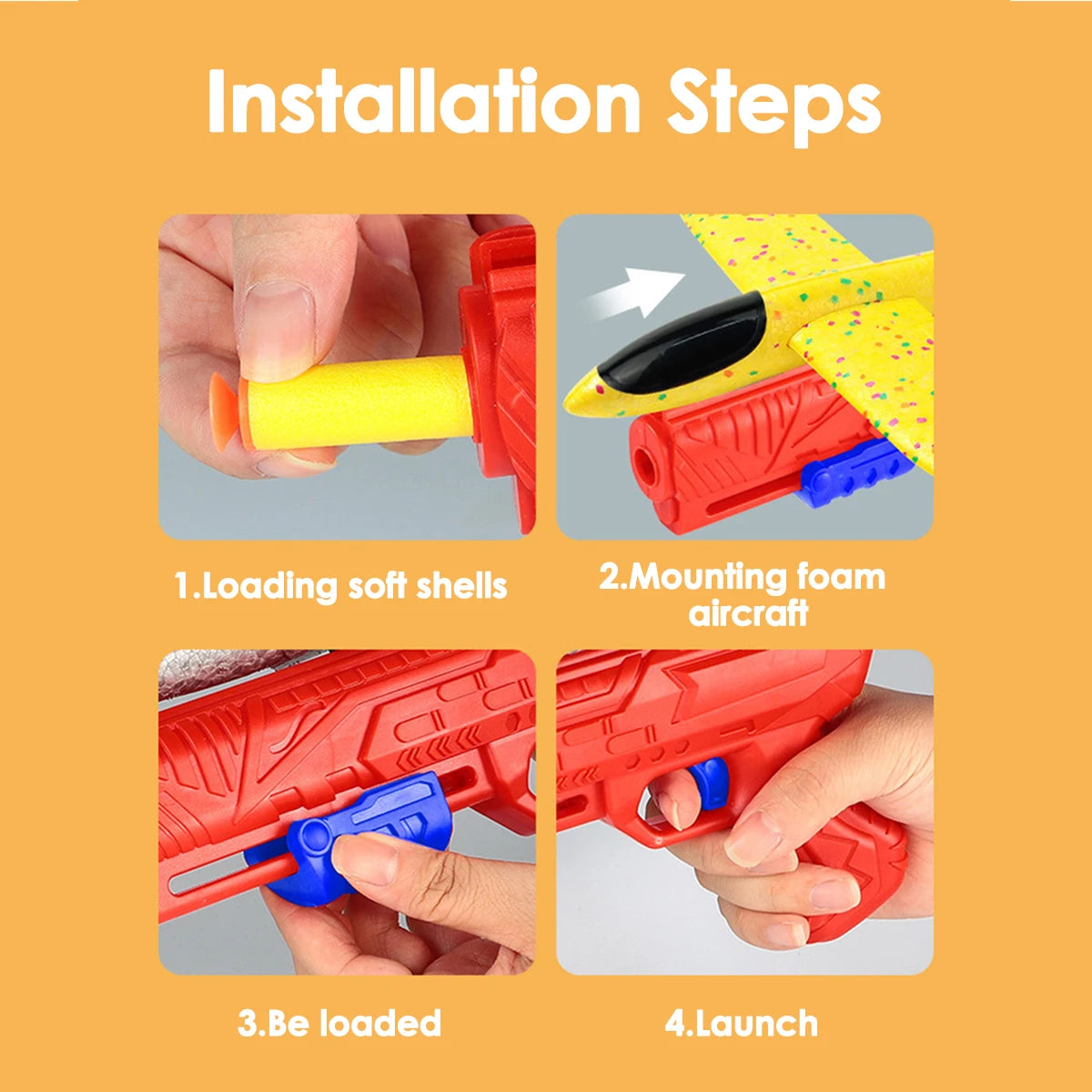 Installation Steps

1.Loading soft shells

2.Mounting foam aircraft

3.Be loaded

4.Launch