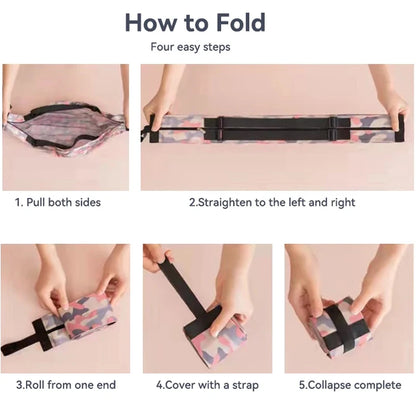 How to Fold

Four easy steps

1. Pull both sides

2.Straighten to the left and right

3.Roll from one end

4.Cover with a strap

5.Collapse complete